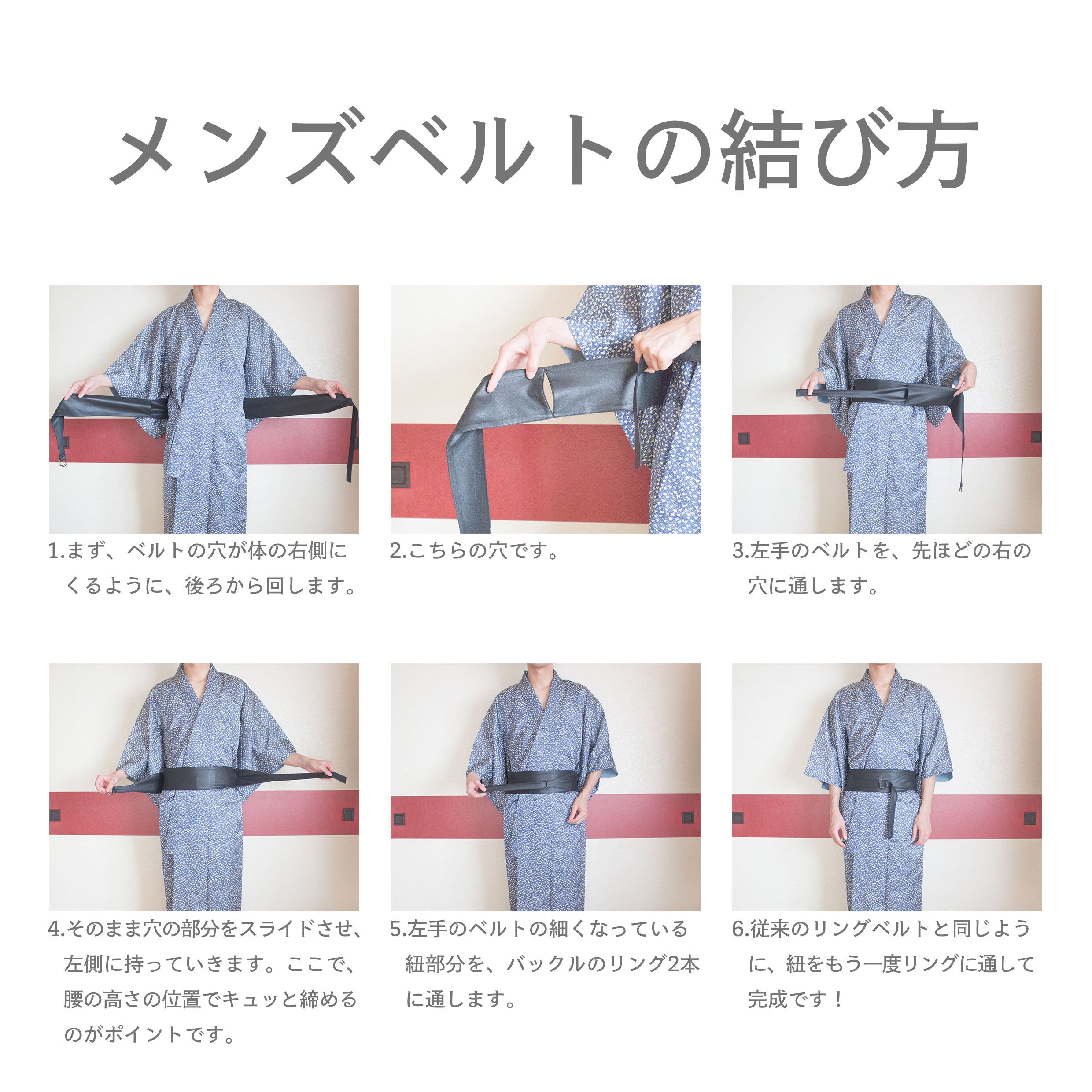 メンズベルトの結び方

1.まず、ベルトの穴が体の右側にくるように、後ろから回します。

2.こちらの穴です。

3.左手のベルトを、先ほどの右の穴に通します。

4.そのまま穴の部分をスライドさせ、左側に持っていきます。ここで、腰の高さの位置でキュッと締めるのがポイントです。

5.左手のベルトの細くなっている紐部分を、バックルのリング2本に通します。

6.従来のリングベルトと同じように、紐をもう一度リングに通して完成です！